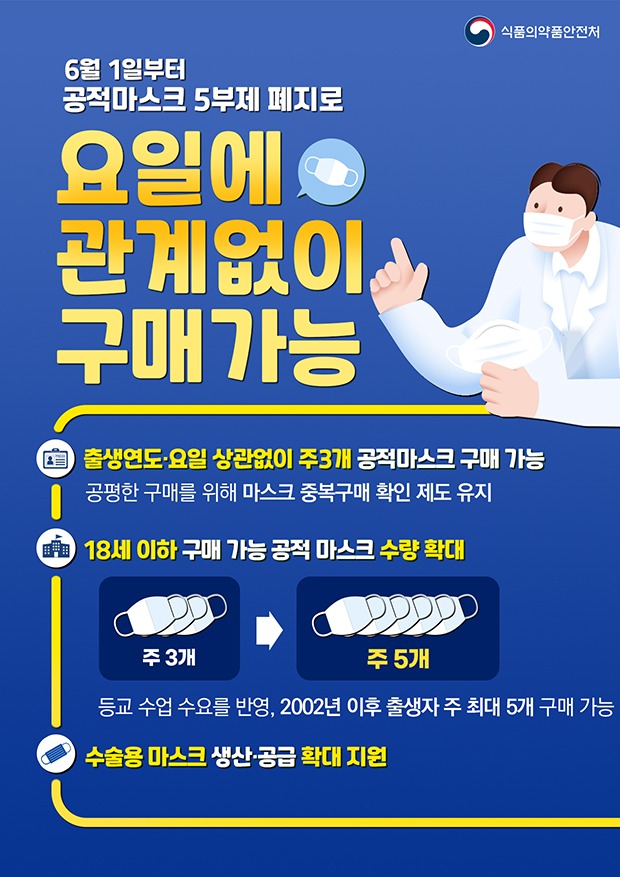 식품의약품안전처

6월 1일부터
공적마스크 5부제 폐지로

요일에
관계없이
구매가능

출생연도·요일 상관없이 주3개 공적마스크 구매 가능
공평한 구매를 위해 마스크 중복구매 확인 제도 유지

18세 이하 구매 가능 공적 마스크 수량 확대

주 3개

주 5개

등교 수업 수요를 반영, 2002년 이후 출생자 주 최대 5개 구매 가능

수술용 마스크 생산·공급 확대 지원